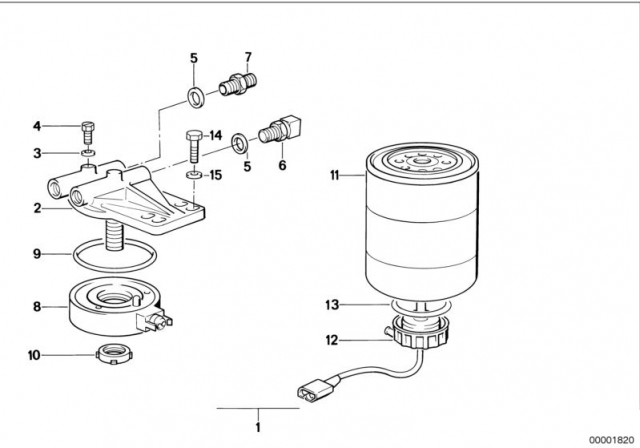 5
7
4
14
3
5
6
15
11
2
9
8
13
12
10
1
00001820